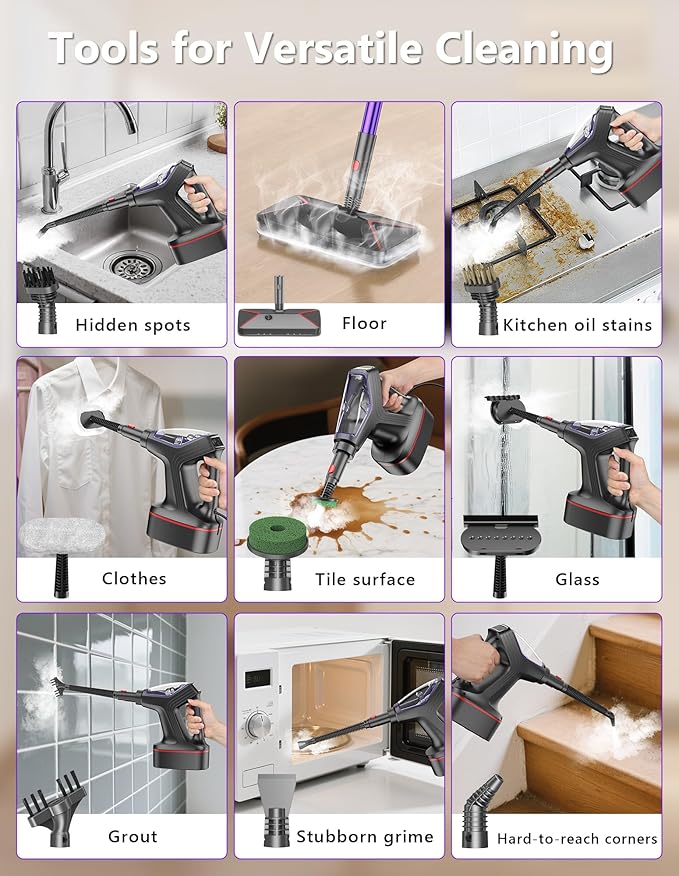 Tools for Versatile Cleaning

Hidden spots

Floor

Kitchen oil stains

Clothes

Tile surface

Glass

Grout

Stubborn grime

Hard-to-reach corners