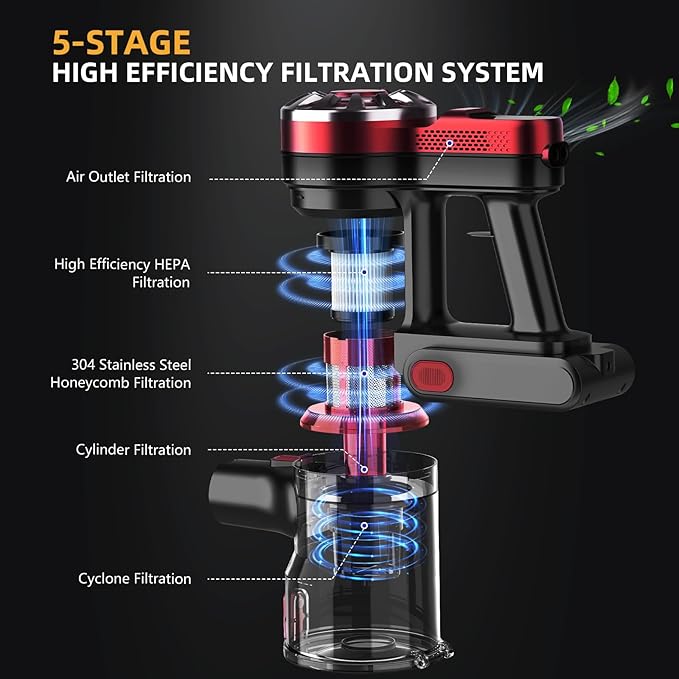 5-STAGE
HIGH EFFICIENCY FILTRATION SYSTEM

Air Outlet Filtration

High Efficiency HEPA Filtration

304 Stainless Steel Honeycomb Filtration

Cylinder Filtration

Cyclone Filtration